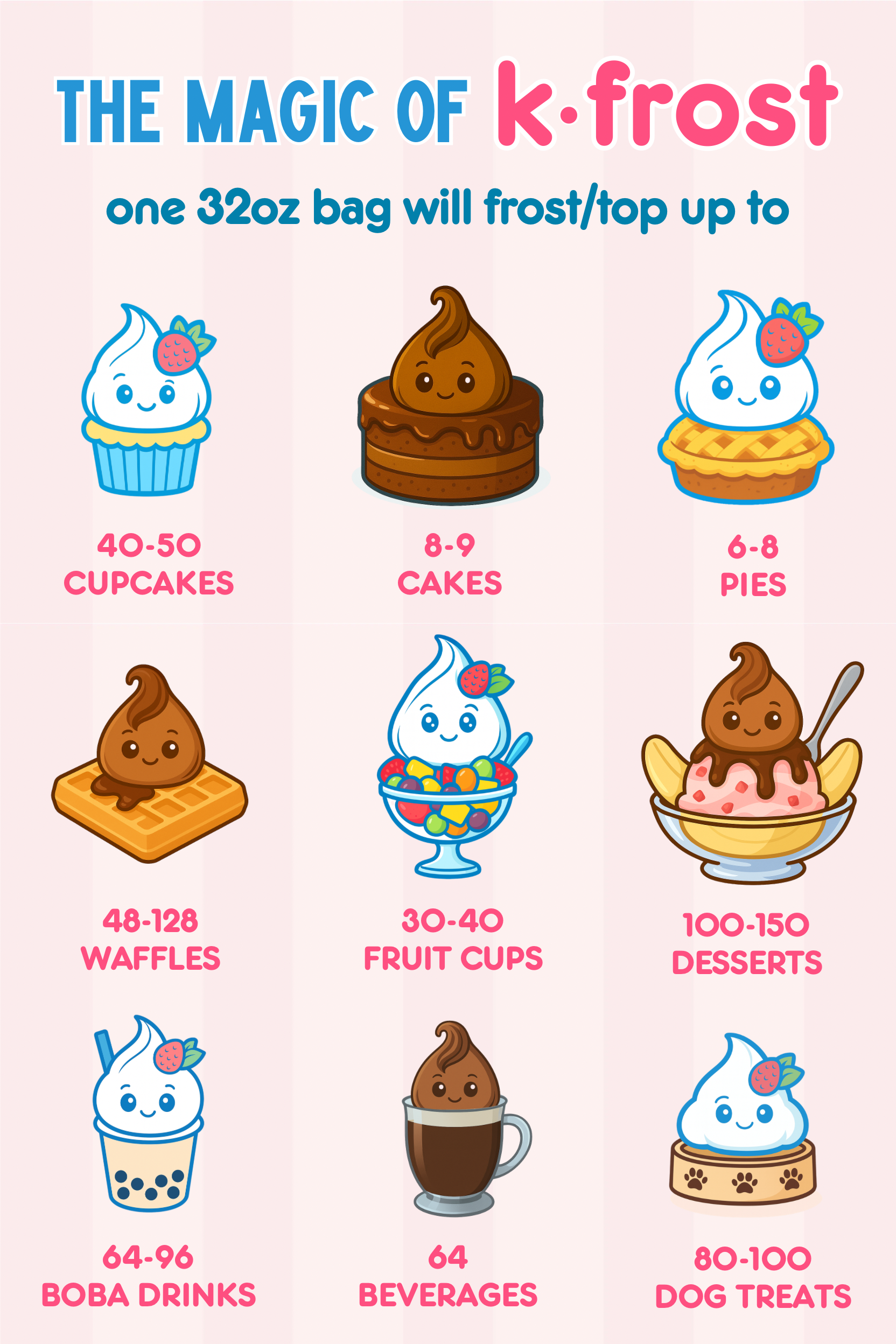 THE MAGIC OF k·frost

one 32oz bag will frost/top up to

40-50
CUPCAKES

8-9
CAKES

6-8
PIES

48-128
WAFFLES

30-40
FRUIT CUPS

100-150
DESSERTS

64-96
BOBA DRINKS

64
BEVERAGES

80-100
DOG TREATS